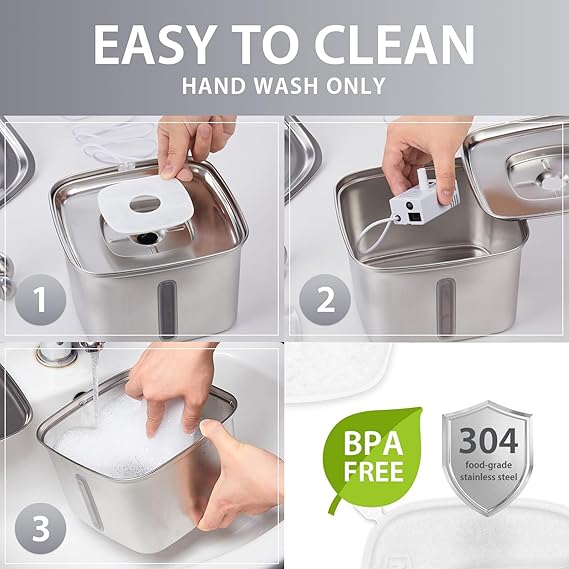 EASY TO CLEAN
HAND WASH ONLY

1

2

3

BPA FREE

304
food-grade
stainless steel